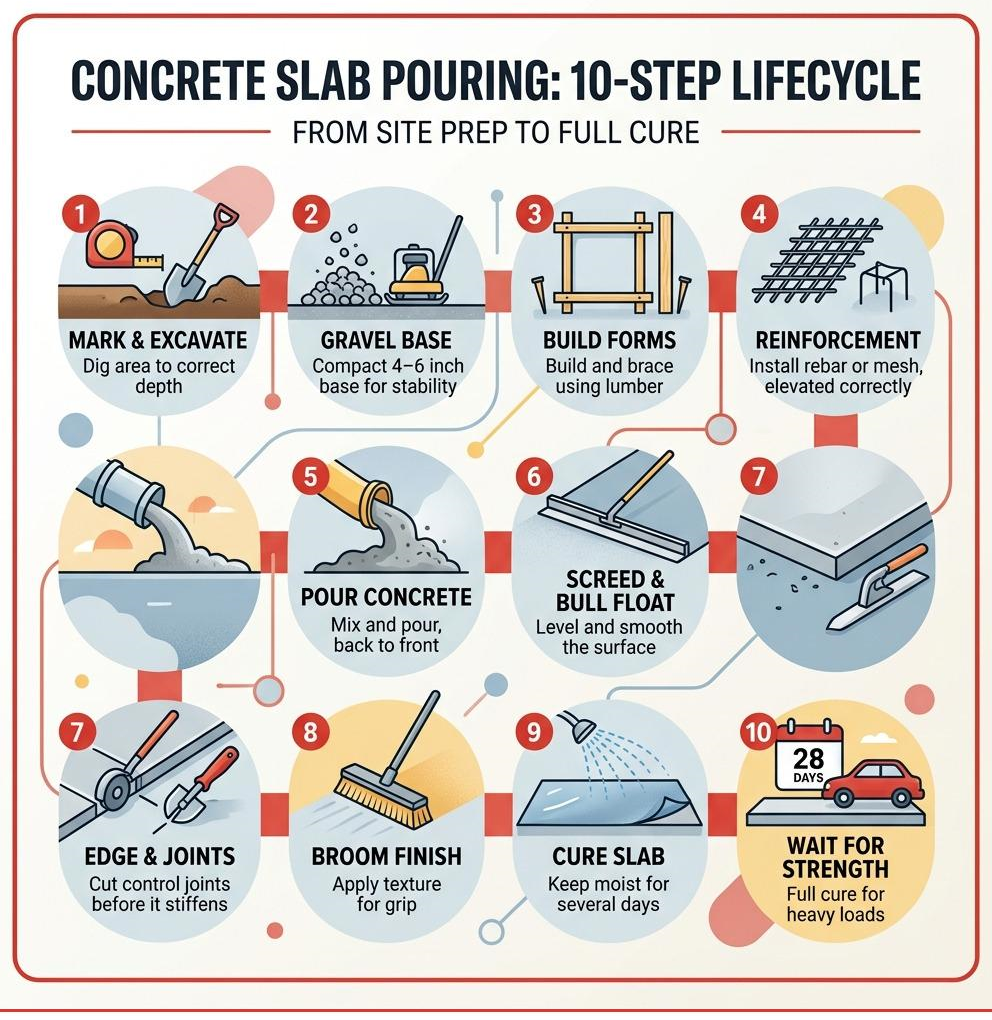 CONCRETE SLAB POURING: 10-STEP LIFECYCLE

FROM SITE PREP TO FULL CURE

1
MARK & EXCAVATE
Dig area to correct depth

2
GRAVEL BASE
Compact 4–6 inch base for stability

3
BUILD FORMS
Build and brace using lumber

4
REINFORCEMENT
Install rebar or mesh, elevated correctly

5
POUR CONCRETE
Mix and pour, back to front

6
SCREED & BULL FLOAT
Level and smooth the surface

7

7
EDGE & JOINTS
Cut control joints before it stiffens

8
BROOM FINISH
Apply texture for grip

9
CURE SLAB
Keep moist for several days

10
28 DAYS
WAIT FOR STRENGTH
Full cure for heavy loads